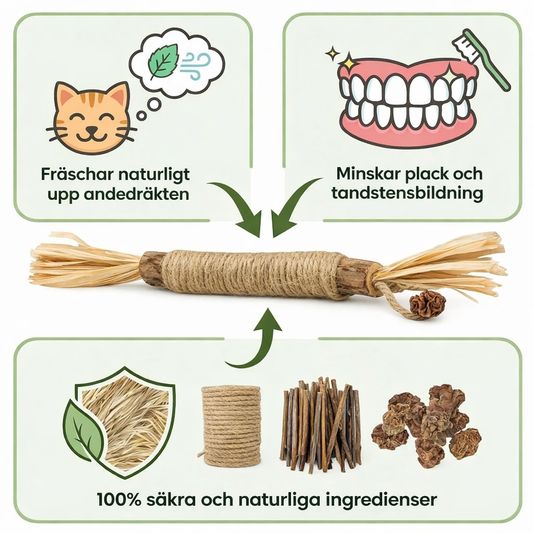 Fräschar naturligt upp andedräkten

Minskar plack och tandstensbildning

100% säkra och naturliga ingredienser